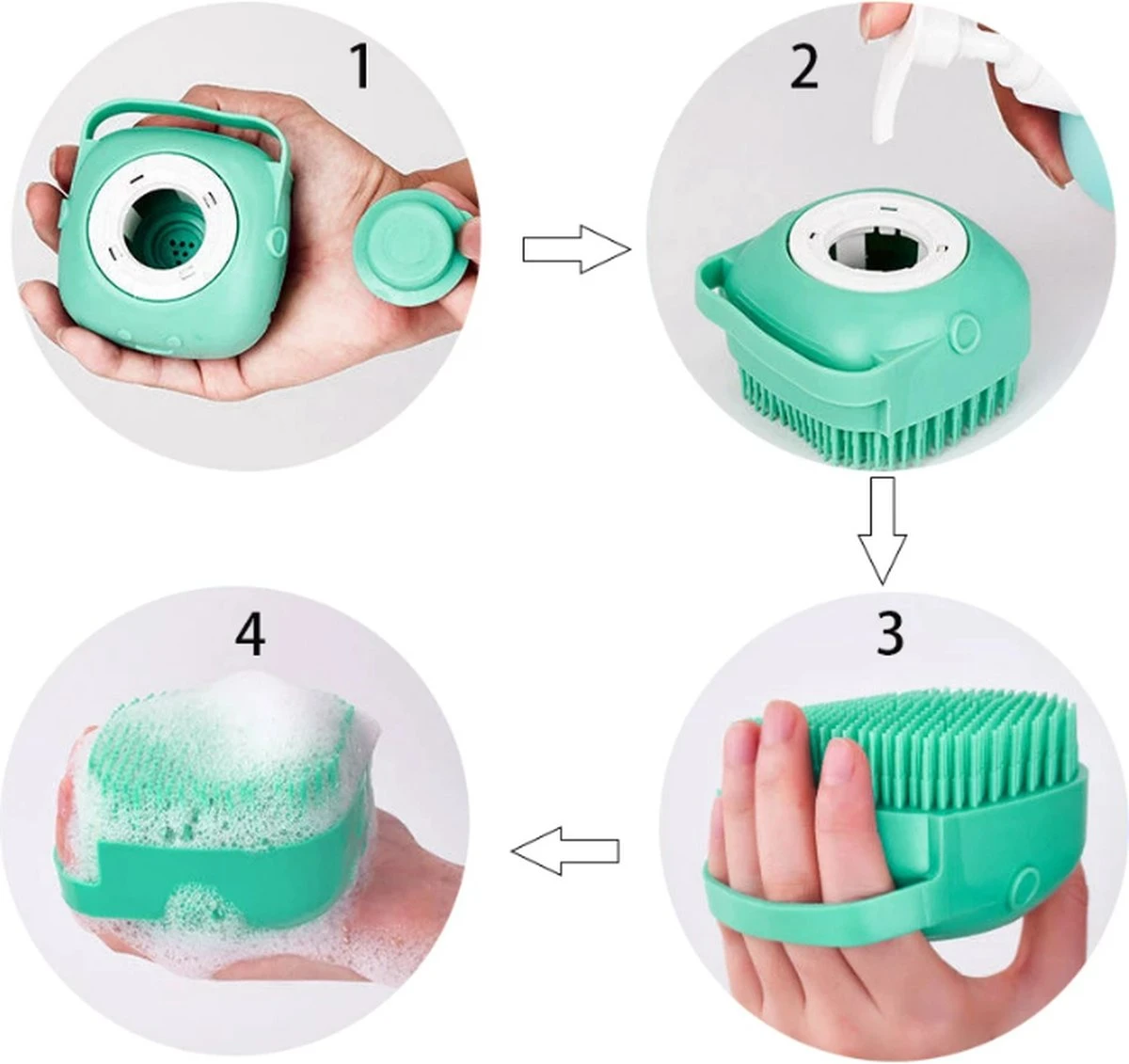 1

2

3

4